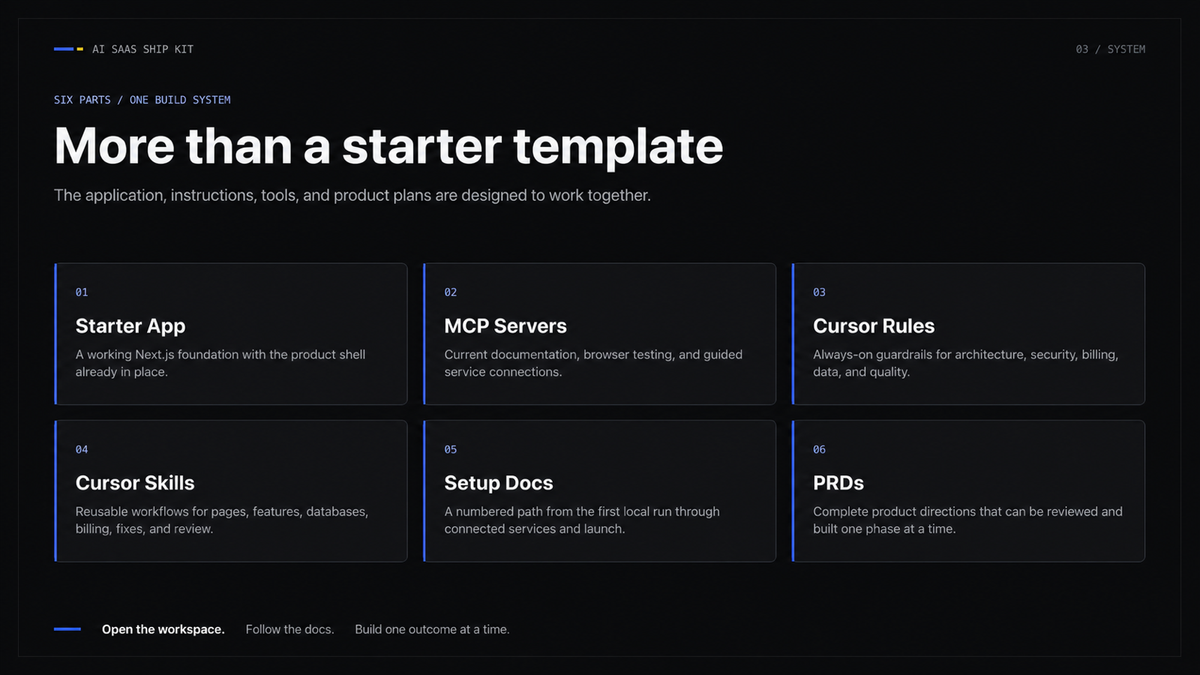 AI SAAS SHIP KIT

03 / SYSTEM

SIX PARTS / ONE BUILD SYSTEM

More than a starter template

The application, instructions, tools, and product plans are designed to work together.

01

Starter App

A working Next.js foundation with the product shell already in place.

02

MCP Servers

Current documentation, browser testing, and guided service connections.

03

Cursor Rules

Always-on guardrails for architecture, security, billing, data, and quality.

04

Cursor Skills

Reusable workflows for pages, features, databases, billing, fixes, and review.

05

Setup Docs

A numbered path from the first local run through connected services and launch.

06

PRDs

Complete product directions that can be reviewed and built one phase at a time.

Open the workspace. Follow the docs. Build one outcome at a time.